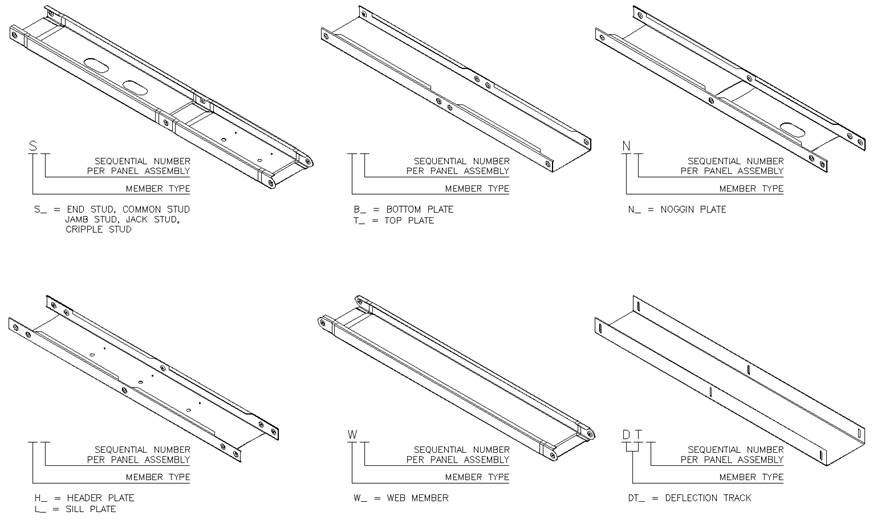 S

SEQUENTIAL NUMBER PER PANEL ASSEMBLY

MEMBER TYPE

S_ = END STUD, COMMON STUD JAMB STUD, JACK STUD, CRIPPLE STUD

SEQUENTIAL NUMBER PER PANEL ASSEMBLY

MEMBER TYPE

B_ = BOTTOM PLATE
T_ = TOP PLATE

N

SEQUENTIAL NUMBER PER PANEL ASSEMBLY

MEMBER TYPE

N_ = NOGGIN PLATE

SEQUENTIAL NUMBER PER PANEL ASSEMBLY

MEMBER TYPE

H_ = HEADER PLATE
L_ = SILL PLATE

W

SEQUENTIAL NUMBER PER PANEL ASSEMBLY

MEMBER TYPE

W_ = WEB MEMBER

D T

SEQUENTIAL NUMBER PER PANEL ASSEMBLY

MEMBER TYPE

DT_ = DEFLECTION TRACK