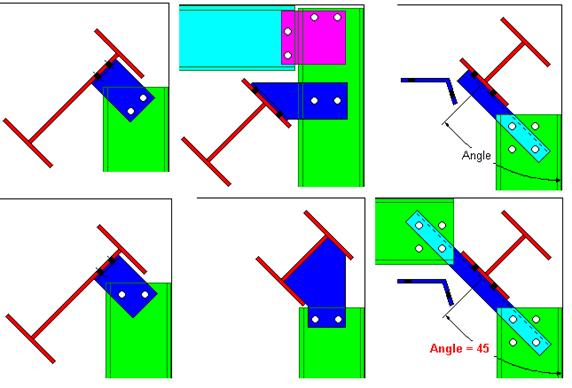 Angle

Angle = 45